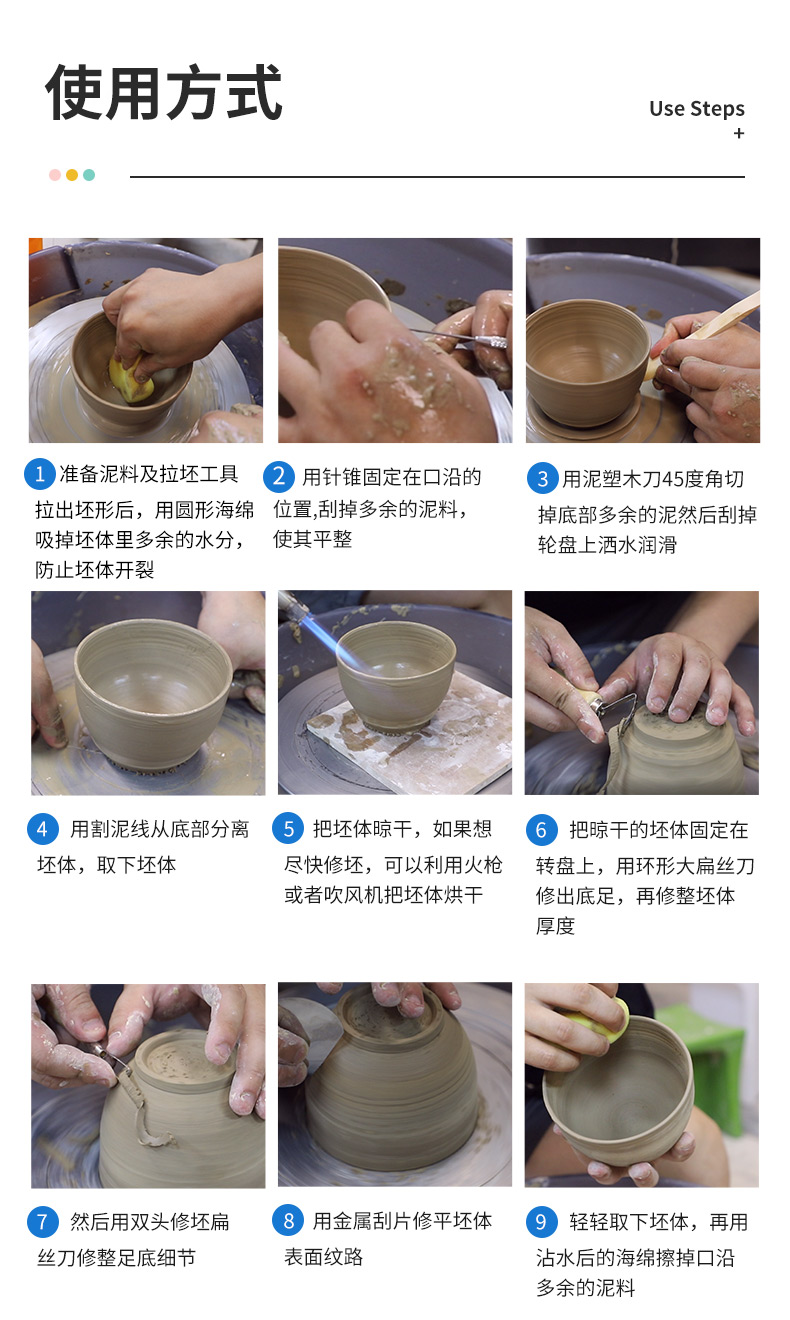 使用方式

Use Steps
+

1 准备泥料及拉坯工具
拉出坯形后，用圆形海绵吸掉坯体里多余的水分，防止坯体开裂

2 用针锥固定在口沿的位置,刮掉多余的泥料，使其平整

3 用泥塑木刀45度角切掉底部多余的泥然后刮掉轮盘上洒水润滑

4 用割泥线从底部分离坯体，取下坯体

5 把坯体晾干，如果想尽快修坯，可以利用火枪或者吹风机把坯体烘干

6 把晾干的坯体固定在转盘上，用环形大扁丝刀修出底足，再修整坯体厚度

7 然后用双头修坯扁丝刀修整足底细节

8 用金属刮片修平坯体表面纹路

9 轻轻取下坯体，再用沾水后的海绵擦掉口沿多余的泥料