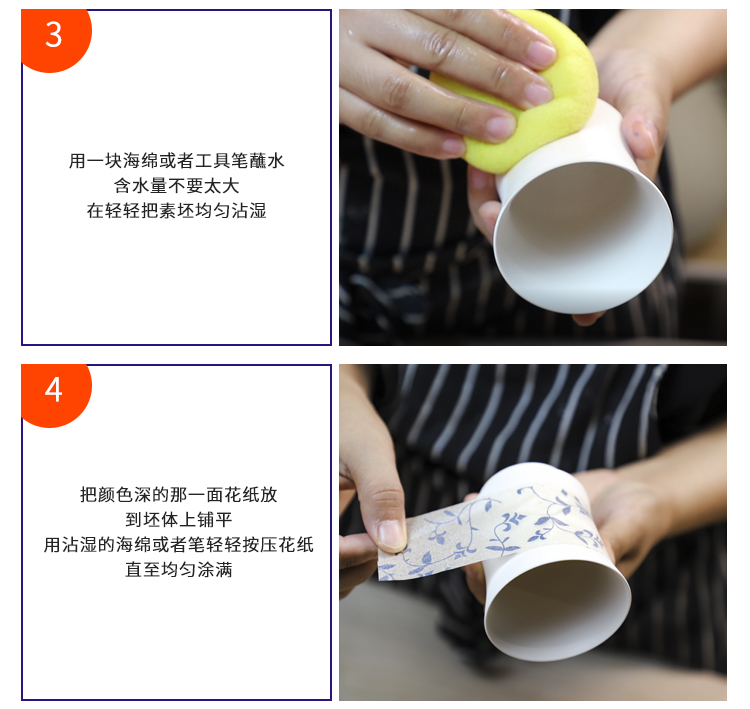 3

用一块海绵或者工具笔蘸水
含水量不要太大
在轻轻把素坯均匀沾湿

4

把颜色深的那一面花纸放
到坯体上铺平
用沾湿的海绵或者笔轻轻按压花纸
直至均匀涂满